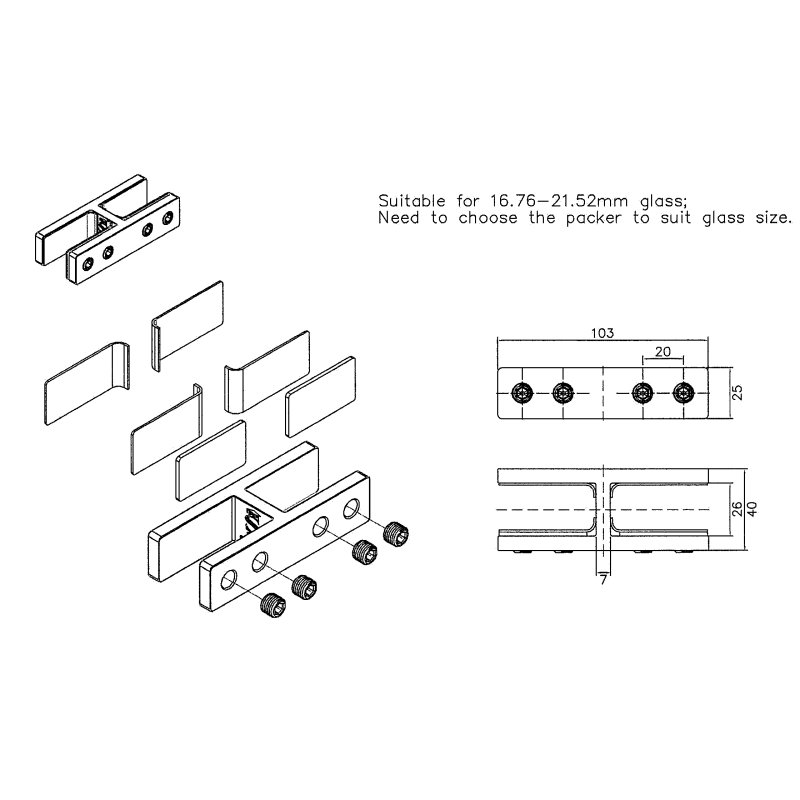 Suitable for 16.76–21.52mm glass;
Need to choose the packer to suit glass size.

103
20
25
26
40
7